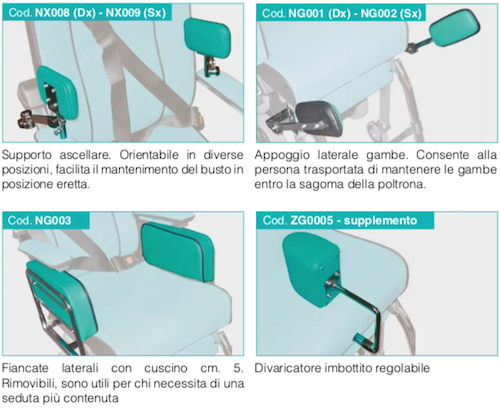 Cod. NX008 (Dx) - NX009 (Sx)

Supporto ascellare. Orientabile in diverse posizioni, facilita il mantenimento del busto in posizione eretta.

Cod. NG001 (Dx) - NG002 (Sx)

Appoggio laterale gambe. Consente alla persona trasportata di mantenere le gambe entro la sagoma della poltrona.

Cod. NG003

Fiancate laterali con cuscino cm. 5. Rimovibili, sono utili per chi necessita di una seduta più contenuta

Cod. ZG0005 - supplemento

Divaricatore imbottito regolabile